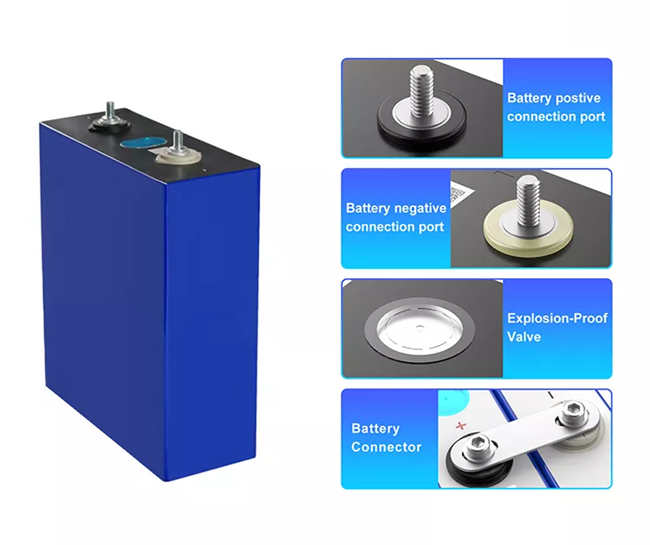 Battery postive connection port

Battery negative connection port

Explosion-Proof Valve

Battery Connector

+

-