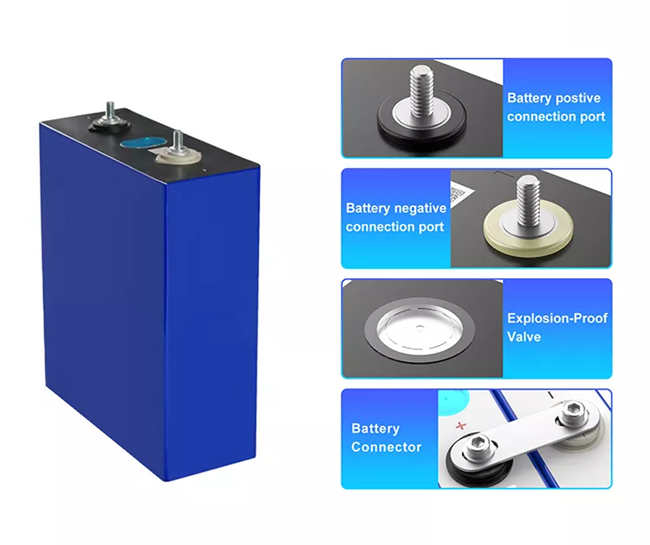 Battery postive connection port

Battery negative connection port

Explosion-Proof Valve

Battery Connector

+

-